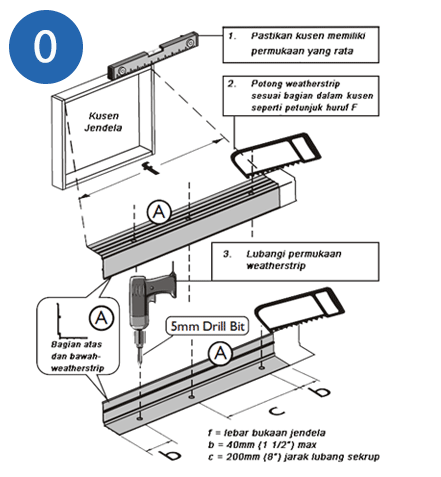 0

1. Pastikan kusen memiliki permukaan yang rata

2. Potong weatherstrip sesuai bagian dalam kusen seperti petunjuk huruf F

Kusen Jendela

f

A

3. Lubangi permukaan weatherstrip

A

Bagian atas dan bawah-weatherstrip

5mm Drill Bit

A

b

c

b

f = lebar bukaan jendela
b = 40mm (1 1/2") max
c = 200mm (8") jarak lubang sekrup