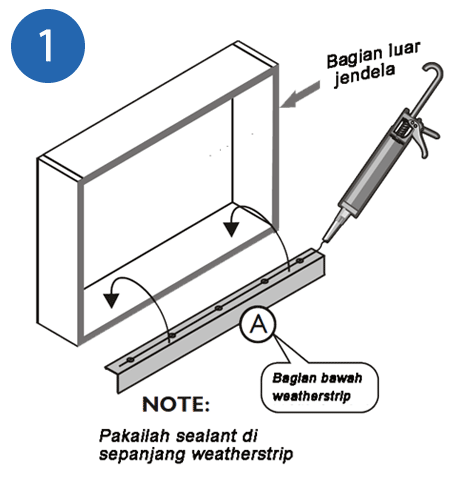 1

Bagian luar jendela

A

Bagian bawah weatherstrip

NOTE:

Pakailah sealant di sepanjang weatherstrip