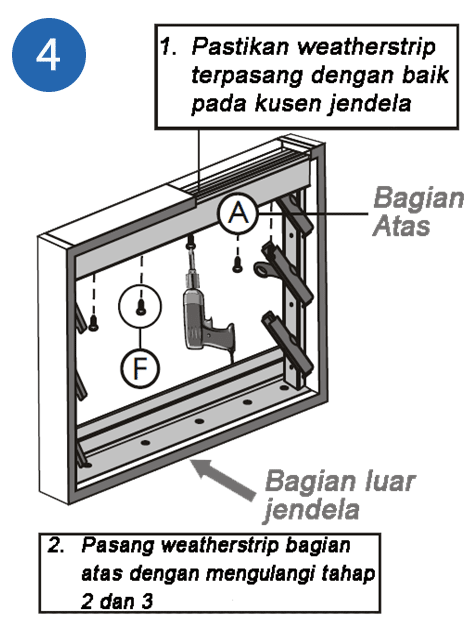 4

1. Pastikan weatherstrip terpasang dengan baik pada kusen jendela

A

Bagian Atas

F

Bagian luar jendela

2. Pasang weatherstrip bagian atas dengan mengulangi tahap 2 dan 3